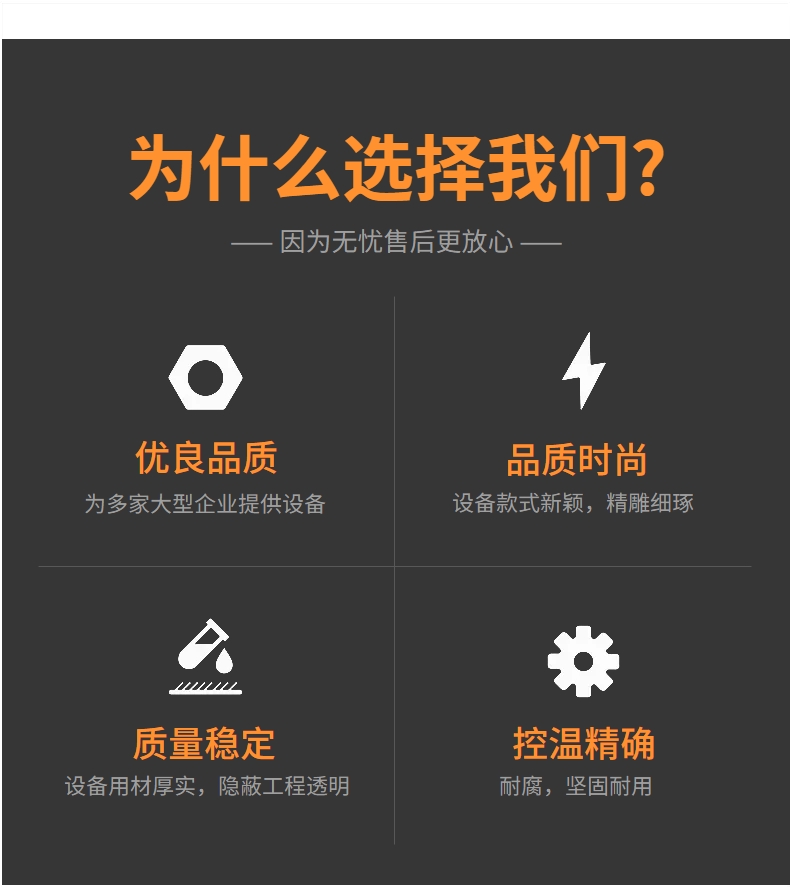 为什么选择我们?

— 因为无忧售后更放心 —

优良品质
为多家大型企业提供设备

品质时尚
设备款式新颖，精雕细琢

质量稳定
设备用材厚实，隐蔽工程透明

控温精确
耐腐，坚固耐用